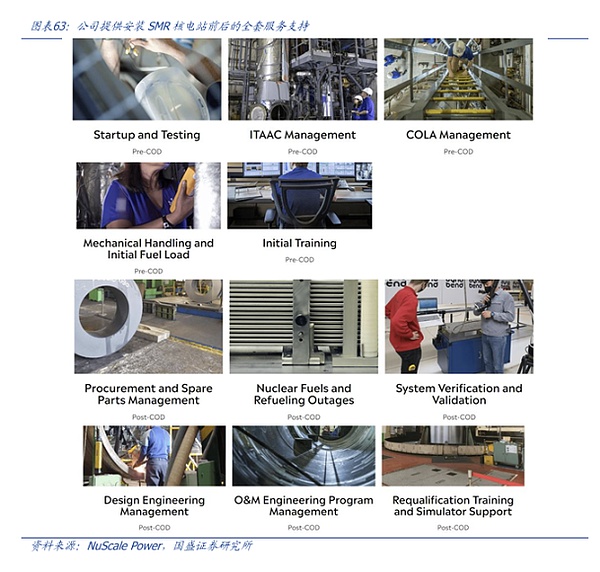 图表63：公司提供安装 SMR 核电站前后的全套服务支持

Startup and Testing
Pre-COD

ITAAC Management
Pre-COD

COLA Management
Pre-COD

Mechanical Handling and Initial Fuel Load
Pre-COD

Initial Training
Pre-COD

bend bend

Procurement and Spare Parts Management
Post-COD

Nuclear Fuels and Refueling Outages
Post-COD

System Verification and Validation
Post-COD

Design Engineering Management
Post-COD

O&M Engineering Program Management
Post-COD

Requalification Training and Simulator Support
Post-COD

资料来源：NuScale Power，国盛证券研究所